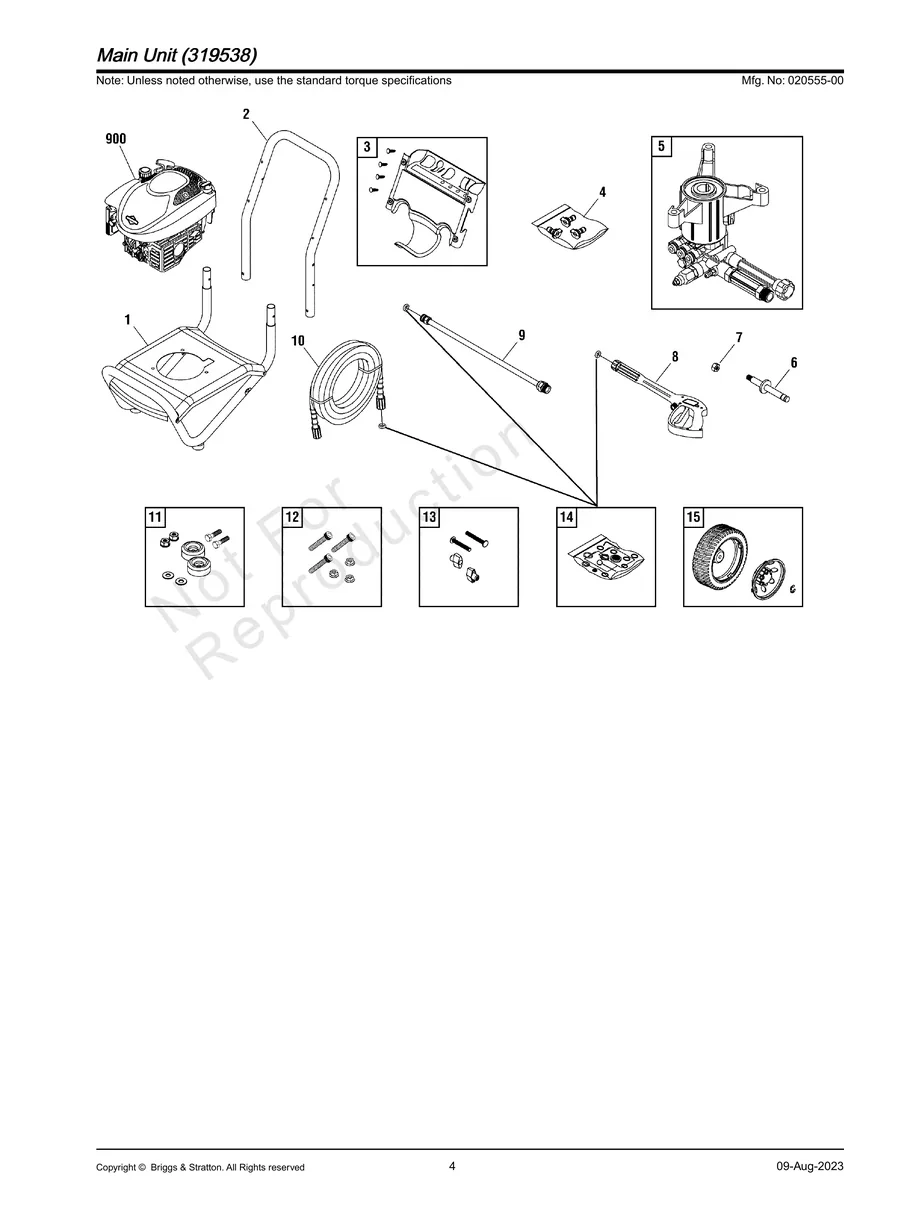 Main Unit (319538)

Note: Unless noted otherwise, use the standard torque specifications

Mfg. No: 020555-00

900

2

3

4

5

1

10

9

8

7

6

11

12

13

14

15

Not For Reproduction

Copyright © Briggs & Stratton. All Rights reserved

4

09-Aug-2023